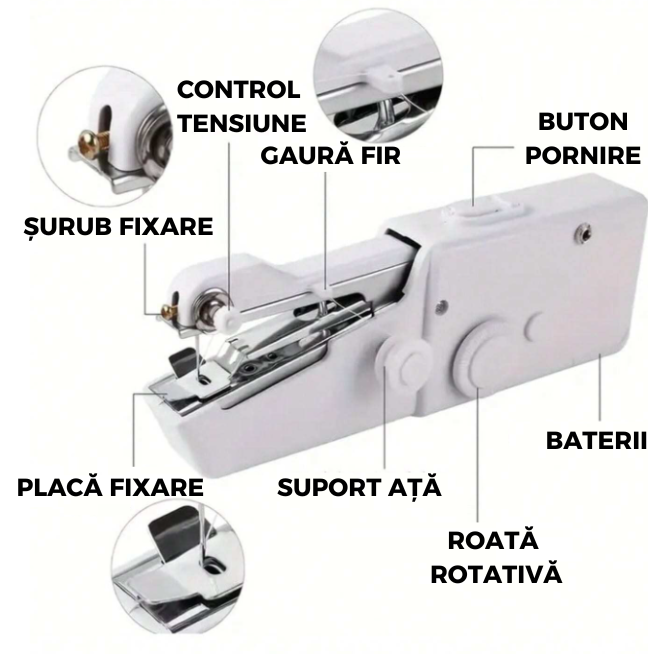 CONTROL TENSIUNE

GAURĂ FIR

BUTON PORNIRE

ȘURUB FIXARE

BATERII

PLACĂ FIXARE

SUPORT AȚĂ

ROATĂ ROTATIVĂ