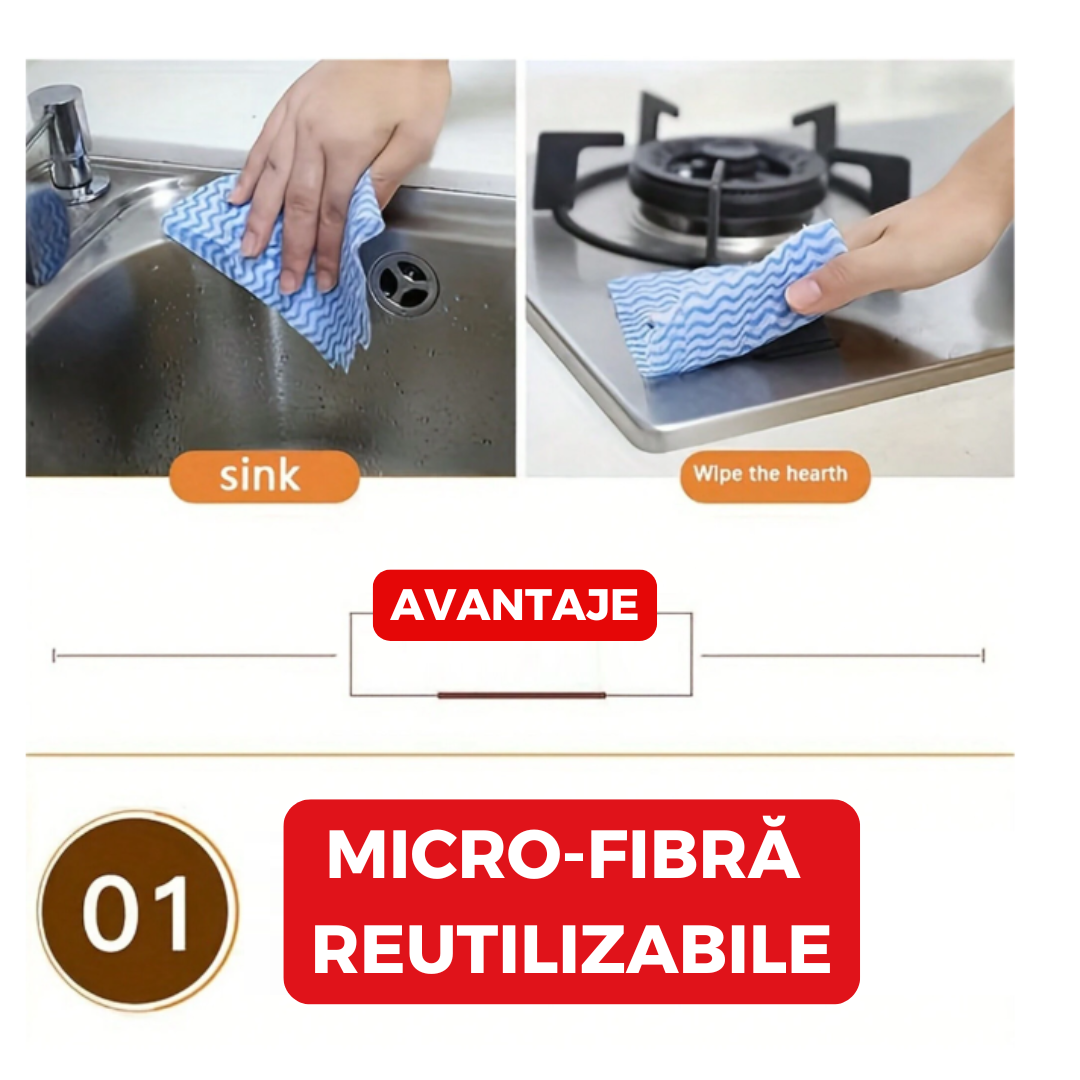 sink

Wipe the hearth

AVANTAJE

01

MICRO-FIBRĂ REUTILIZABILE