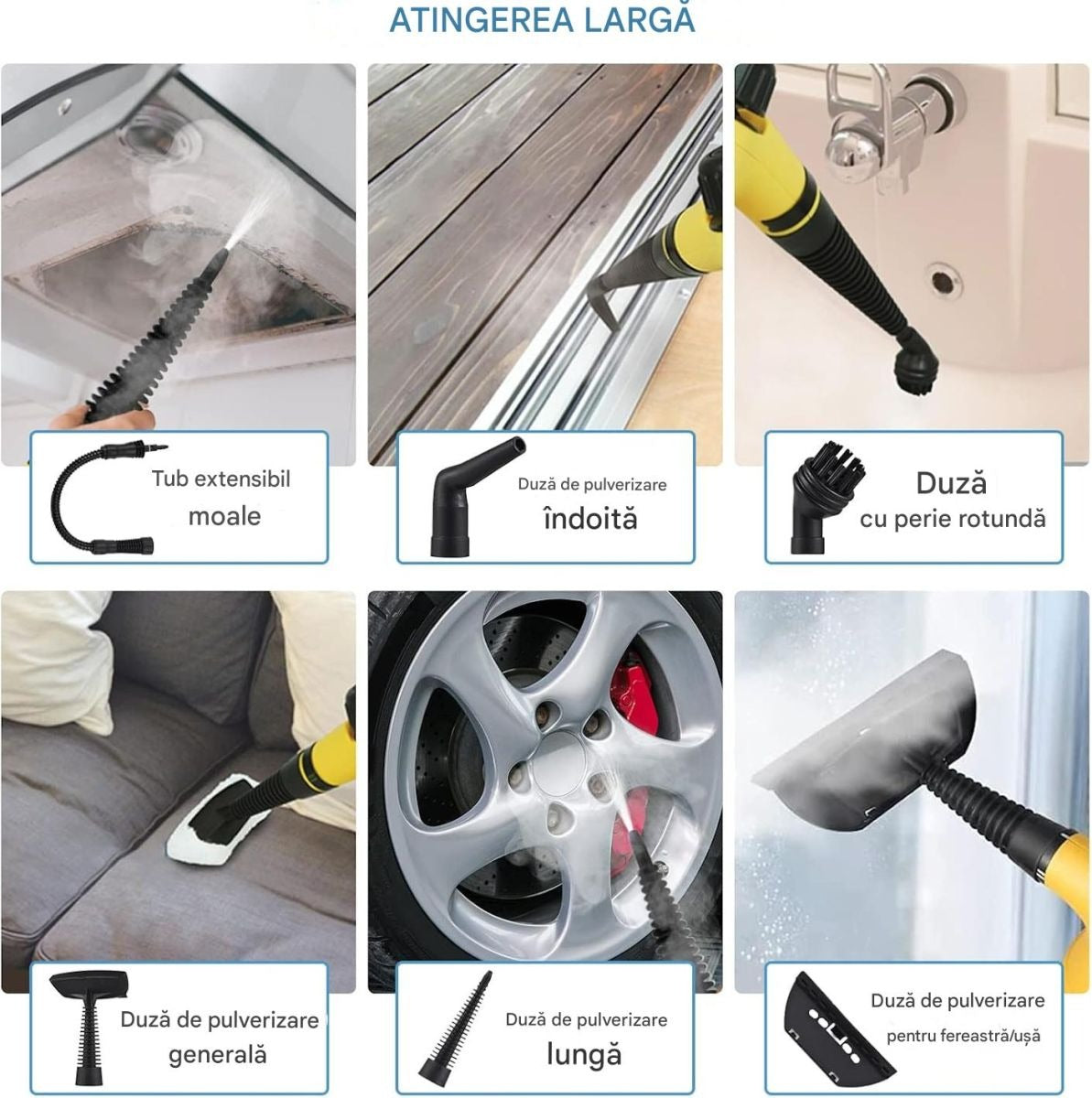 ATINGEREA LARGĂ

Tub extensibil moale

Duză de pulverizare îndoită

Duză cu perie rotundă

Duză de pulverizare generală

Duză de pulverizare lungă

Duză de pulverizare pentru fereastră/ușă