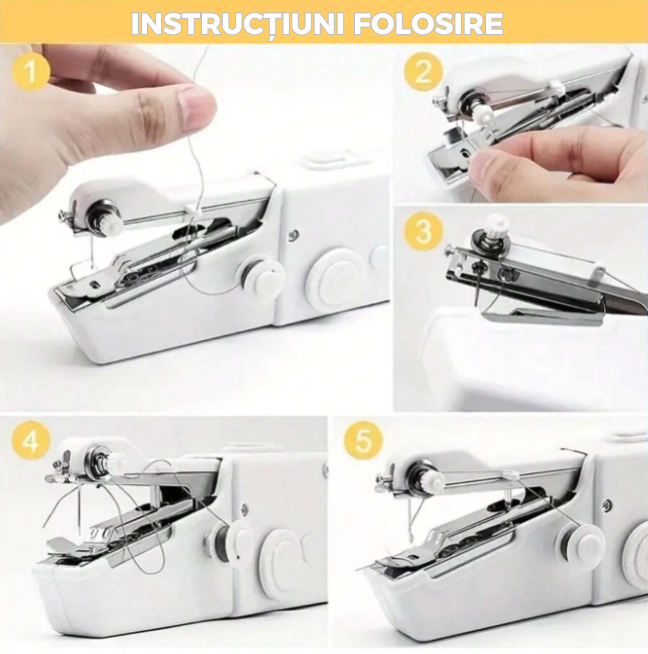 INSTRUCȚIUNI FOLOSIRE

1

2

3

4

5