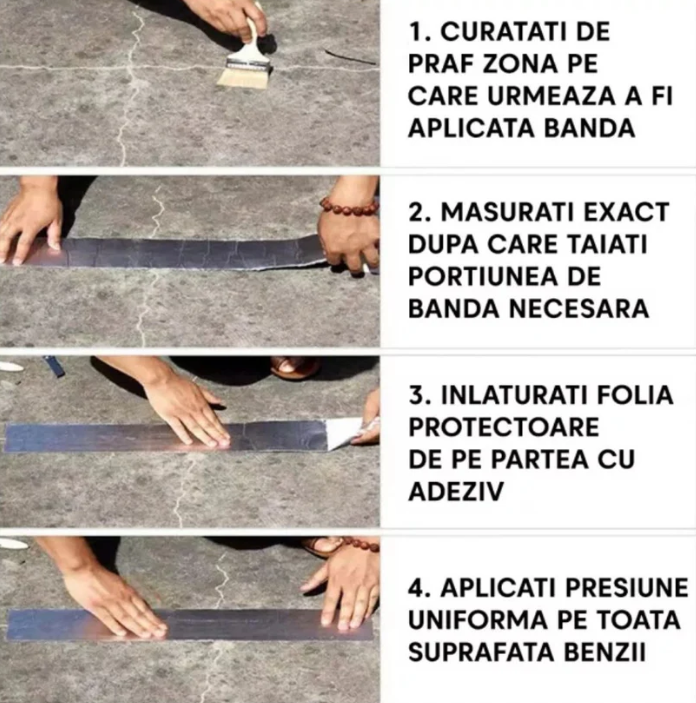 1. CURATATI DE PRAF ZONA PE CARE URMEAZA A FI APLICATA BANDA

2. MASURATI EXACT DUPA CARE TAIATI PORTIUNEA DE BANDA NECESARA

3. INLATURATI FOLIA PROTECTOARE DE PE PARTEA CU ADEZIV

4. APLICATI PRESIUNE UNIFORMA PE TOATA SUPRAFATA BENZII